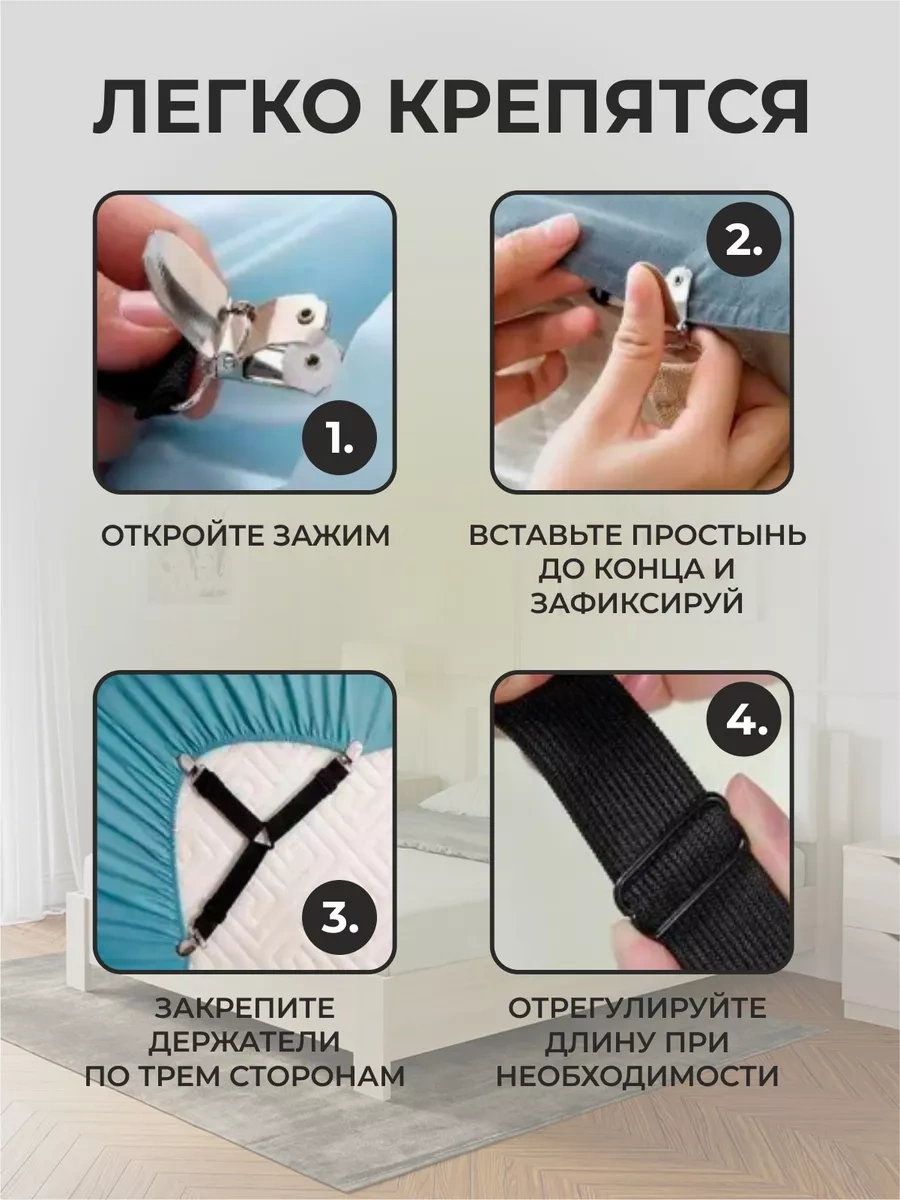 ЛЕГКО КРЕПЯТСЯ

1.

ОТКРОЙТЕ ЗАЖИМ

2.

ВСТАВЬТЕ ПРОСТЫНЬ ДО КОНЦА И ЗАФИКСИРУЙ

3.

ЗАКРЕПИТЕ ДЕРЖАТЕЛИ ПО ТРЕМ СТОРОНАМ

4.

ОТРЕГУЛИРУЙТЕ ДЛИНУ ПРИ НЕОБХОДИМОСТИ