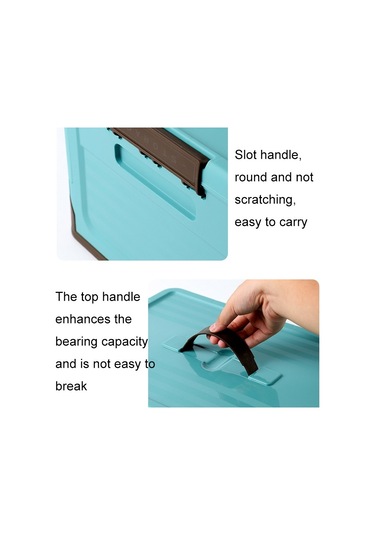 Slot handle, round and not scratching, easy to carry

The top handle enhances the bearing capacity and is not easy to break