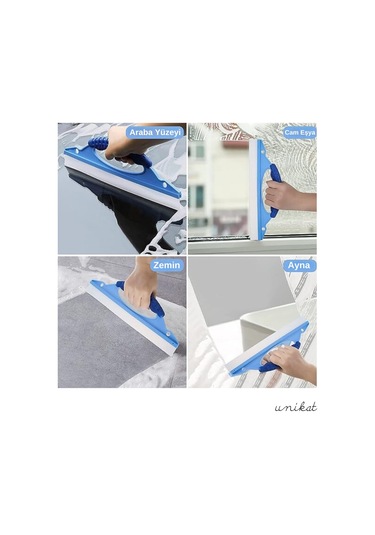 Araba Yüzeyi

Cam Eşya

Zemin

Ayna

unikat