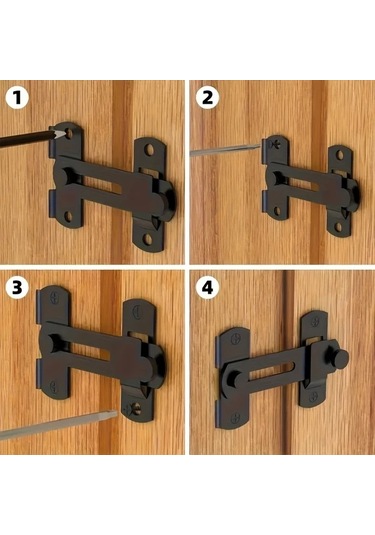 1

2

3

4