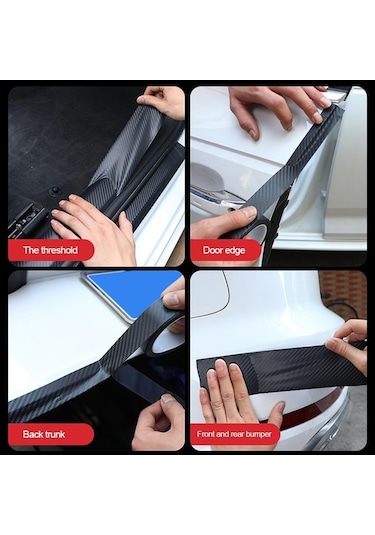 The threshold

Door edge

Back trunk

Front and rear bumper