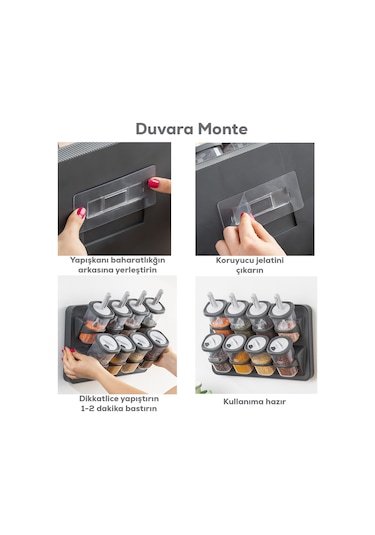 Duvara Monte

Yapışkanı baharatlıkğın arkasına yerleştirin

Koruyucu jelatini çıkarın

Dikkatlice yapıştırın 1-2 dakika bastırın

Kullanıma hazır