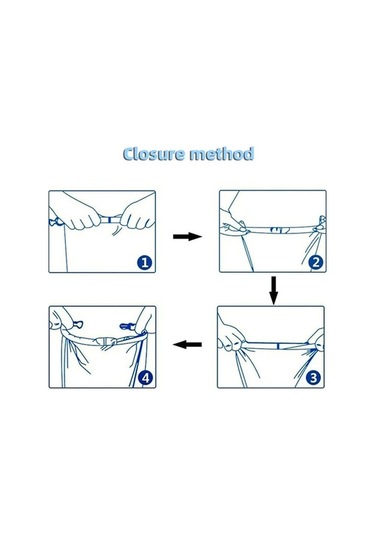 Closure method

1

2

3

4