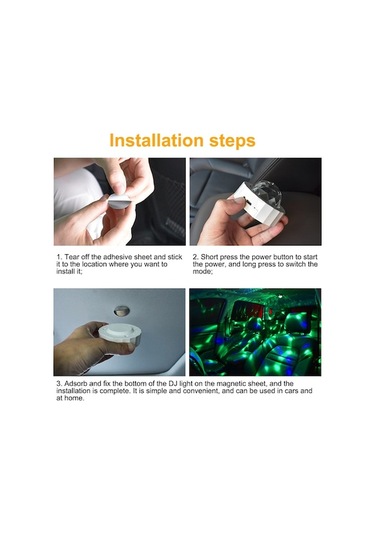 Installation steps

1. Tear off the adhesive sheet and stick it to the location where you want to install it;

2. Short press the power button to start the power, and long press to switch the mode;

3. Adsorb and fix the bottom of the DJ light on the magnetic sheet, and the installation is complete. It is simple and convenient, and can be used in cars and at home.