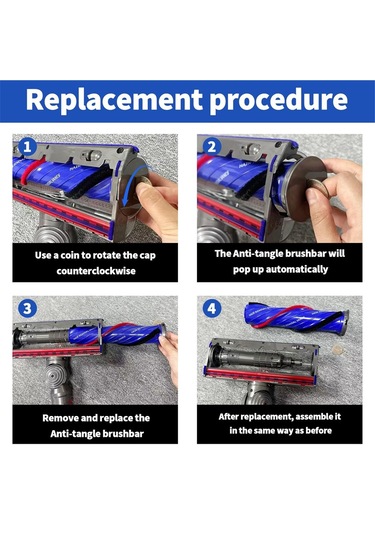 Replacement procedure

1

Use a coin to rotate the cap counterclockwise

2

The Anti-tangle brushbar will pop up automatically

3

Remove and replace the Anti-tangle brushbar

4

After replacement, assemble it in the same way as before