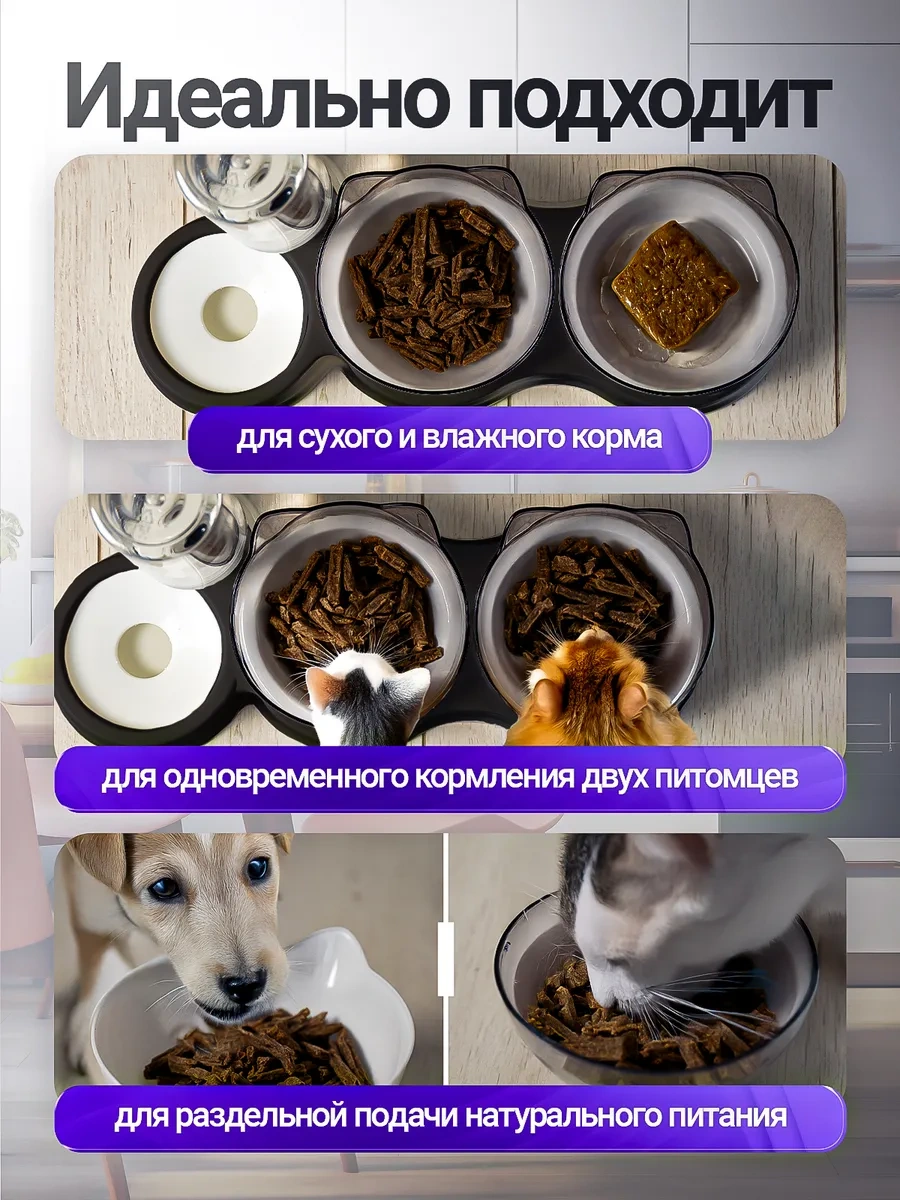 Идеально подходит

для сухого и влажного корма

для одновременного кормления двух питомцев

для раздельной подачи натурального питания