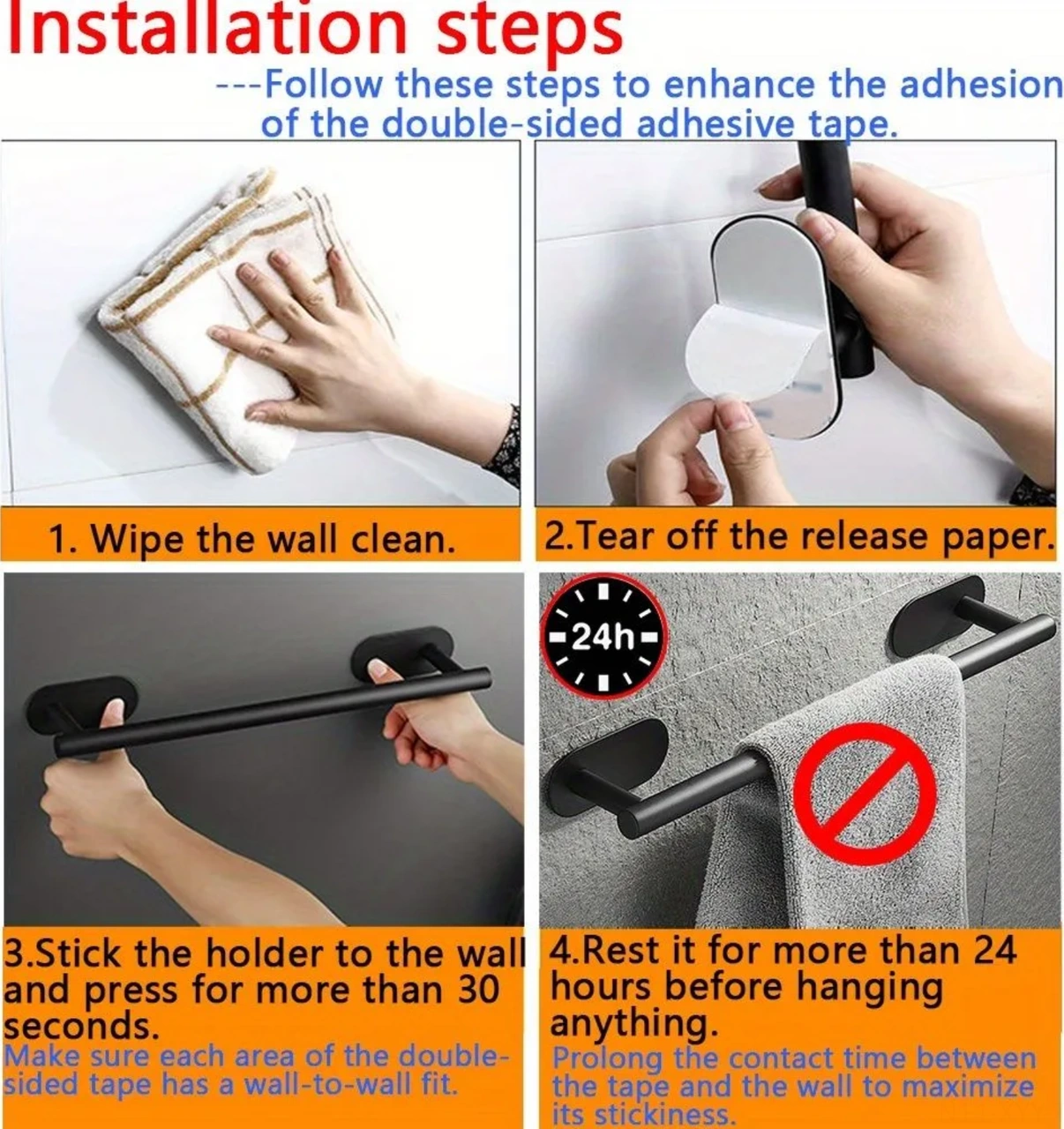 Installation steps
---Follow these steps to enhance the adhesion of the double-sided adhesive tape.

1. Wipe the wall clean.

2.Tear off the release paper.

24h

3.Stick the holder to the wall and press for more than 30 seconds.
Make sure each area of the double-sided tape has a wall-to-wall fit.

4.Rest it for more than 24 hours before hanging anything.
Prolong the contact time between the tape and the wall to maximize its stickiness.