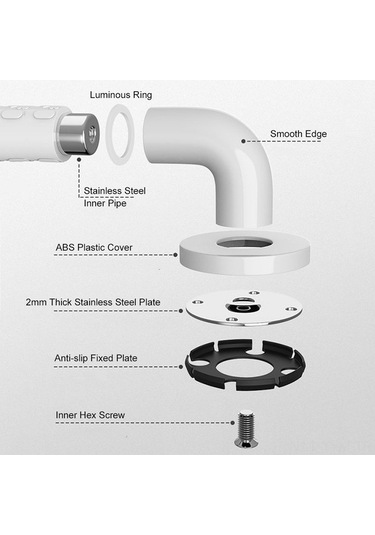 Luminous Ring

Smooth Edge

Stainless Steel Inner Pipe

ABS Plastic Cover

2mm Thick Stainless Steel Plate

Anti-slip Fixed Plate

Inner Hex Screw