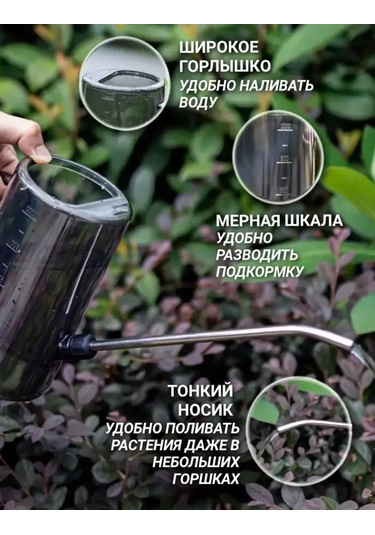 ШИРОКОЕ ГОРЛЫШКО
УДОБНО НАЛИВАТЬ ВОДУ

МЕРНАЯ ШКАЛА
УДОБНО РАЗВОДИТЬ ПОДКОРМКУ

ТОНКИЙ НОСИК
УДОБНО ПОЛИВАТЬ РАСТЕНИЯ ДАЖЕ В НЕБОЛЬШИХ ГОРШКАХ