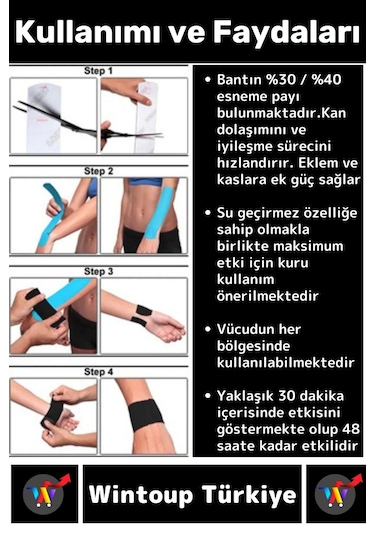 Kullanımı ve Faydaları

Step 1

Step 2

Step 3

Step 4

• Bantın %30 / %40 esneme payı bulunmaktadır.Kan dolaşımını ve iyileşme sürecini hızlandırır. Eklem ve kaslara ek güç sağlar

• Su geçirmez özelliğe sahip olmakla birlikte maksimum etki için kuru kullanım önerilmektedir

• Vücudun her bölgesinde kullanılabilmektedir

• Yaklaşık 30 dakika içerisinde etkisini göstermekte olup 48 saate kadar etkilidir

Wintoup Türkiye