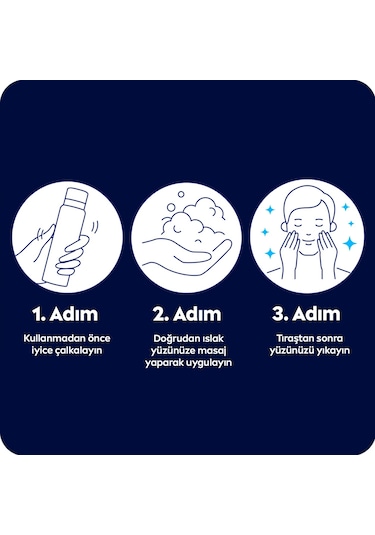 1. Adım

Kullanmadan önce iyice çalkalayın

2. Adım

Doğrudan ıslak yüzünüze masaj yaparak uygulayın

3. Adım

Tıraştan sonra yüzünüzü yıkayın