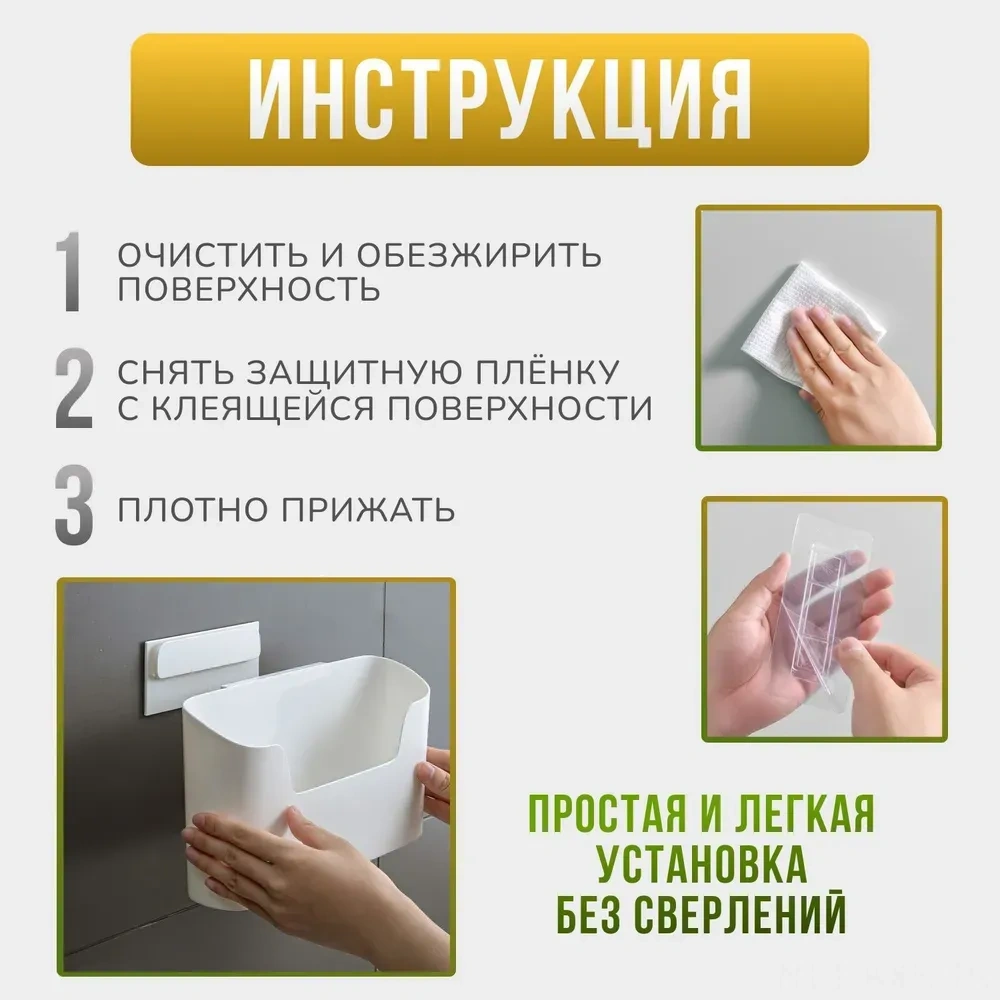 ИНСТРУКЦИЯ

1 ОЧИСТИТЬ И ОБЕЗЖИРИТЬ ПОВЕРХНОСТЬ

2 СНЯТЬ ЗАЩИТНУЮ ПЛЁНКУ С КЛЕЯЩЕЙСЯ ПОВЕРХНОСТИ

3 ПЛОТНО ПРИЖАТЬ

ПРОСТАЯ И ЛЕГКАЯ УСТАНОВКА БЕЗ СВЕРЛЕНИЙ