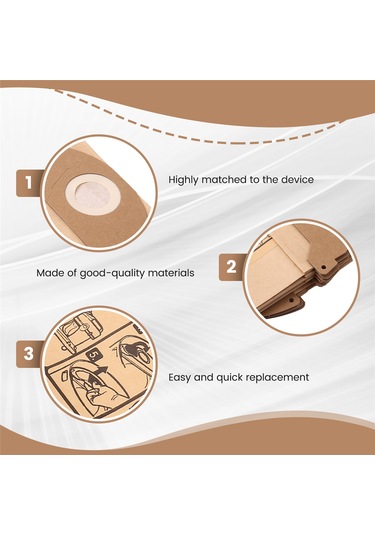 1

Highly matched to the device

Made of good-quality materials

2

3

5

Easy and quick replacement