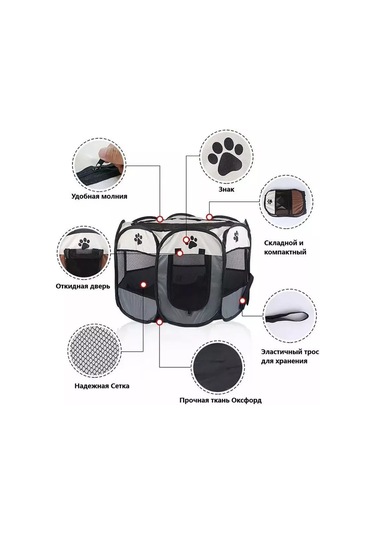 Удобная молния

Знак

Складной и компактный

Откидная дверь

Эластичный трос для хранения

Надежная Сетка

Прочная ткань Оксфорд