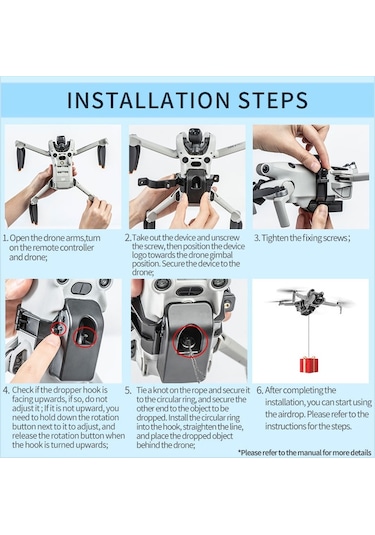 INSTALLATION STEPS

1. Open the drone arms,turn on the remote controller and drone;

2. Take out the device and unscrew the screw, then position the device logo towards the drone gimbal position. Secure the device to the drone;

3. Tighten the fixing screws ;

4. Check if the dropper hook is facing upwards, if so, do not adjust it ; If it is not upward, you need to hold down the rotation button next to it to adjust, and release the rotation button when the hook is turned upwards;

5. Tie a knot on the rope and secure it to the circular ring, and secure the other end to the object to be dropped. Install the circular ring into the hook, straighten the line, and place the dropped object behind the drone;

6. After completing the installation, you can start using the airdrop. Please refer to the instructions for the steps.

*Please refer to the manual for more details