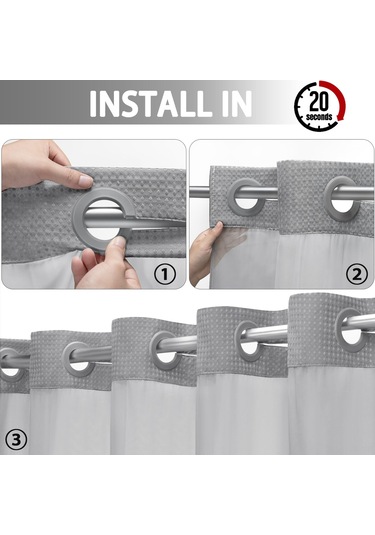 INSTALL IN

20 seconds

①

②

③