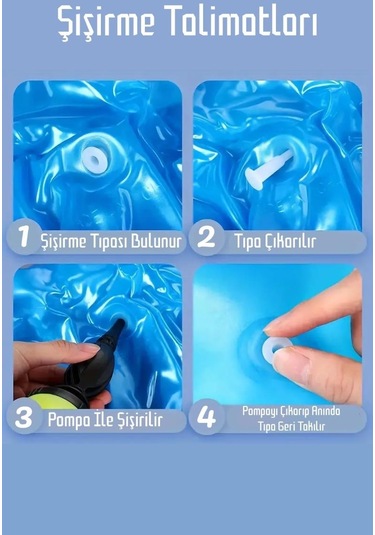 Şişirme Talimatları

1 Şişirme Tıpası Bulunur

2 Tıpa Çıkarılır

3 Pompa İle Şişirilir

4 Pompayı Çıkarıp Anında Tıpa Geri Takılır