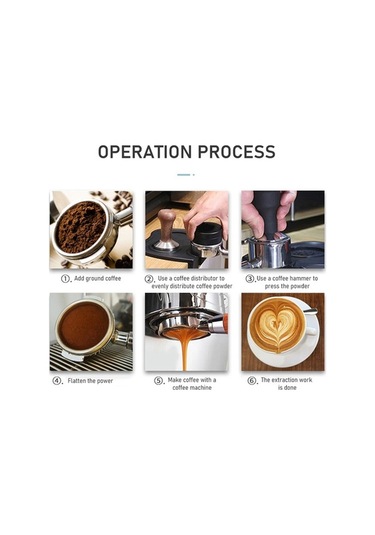 OPERATION PROCESS

①. Add ground coffee

②. Use a coffee distributor to evenly distribute coffee powder

③. Use a coffee hammer to press the powder

④. Flatten the power

⑤. Make coffee with a coffee machine

⑥. The extraction work is done