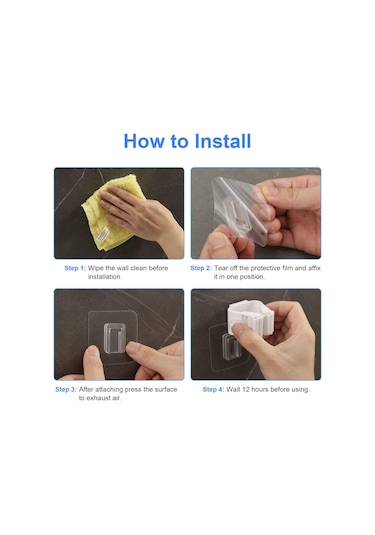 How to Install

Step 1: Wipe the wall clean before installation.

Step 2: Tear off the protective film and affix it in one position.

Step 3: After attaching press the surface to exhaust air.

Step 4: Wait 12 hours before using.