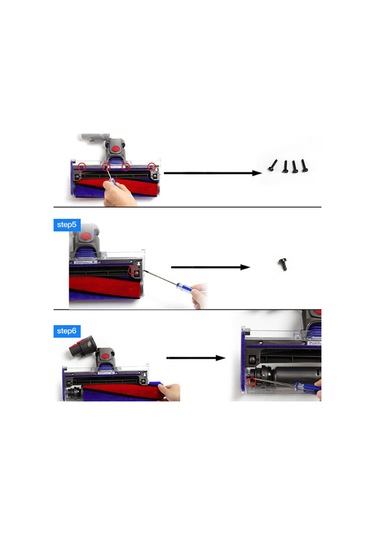 step5

step6