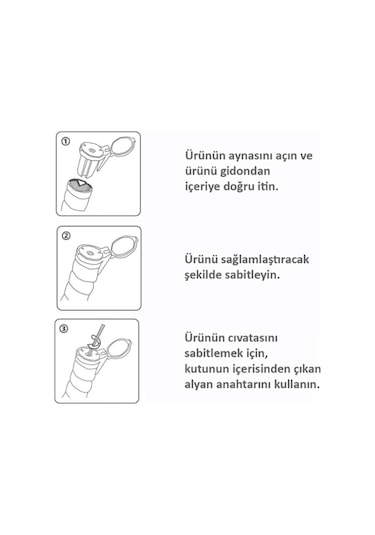 ①

Ürünün aynasını açın ve ürünü gidondan içeriye doğru itin.

②

Ürünü sağlamlaştıracak şekilde sabitleyin.

③

Ürünün cıvatasını sabitlemek için, kutunun içerisinden çıkan alyan anahtarını kullanın.