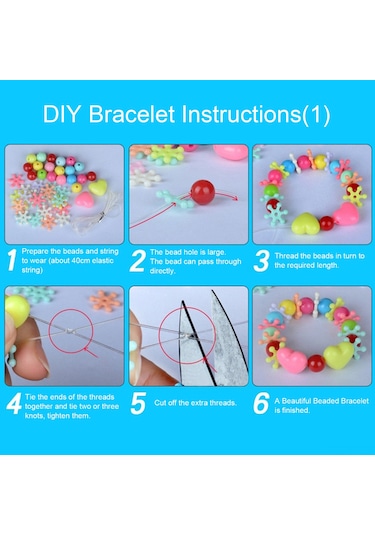 DIY Bracelet Instructions(1)

1 Prepare the beads and string to wear (about 40cm elastic string)

2 The bead hole is large. The bead can pass through directly.

3 Thread the beads in turn to the required length.

4 Tie the ends of the threads together and tie two or three knots, tighten them.

5 Cut off the extra threads.

6 A Beautiful Beaded Bracelet is finished.