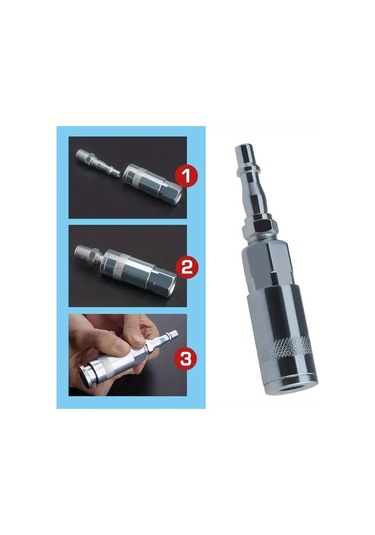 1

2

3