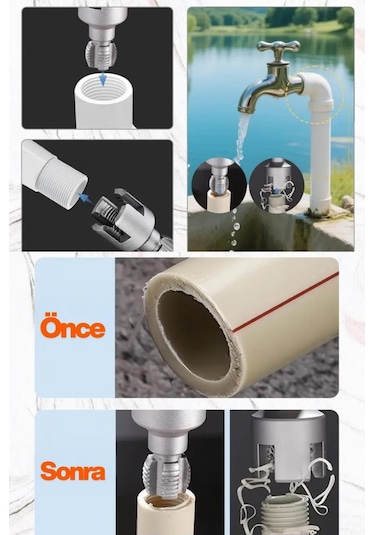 Önce

Sonra