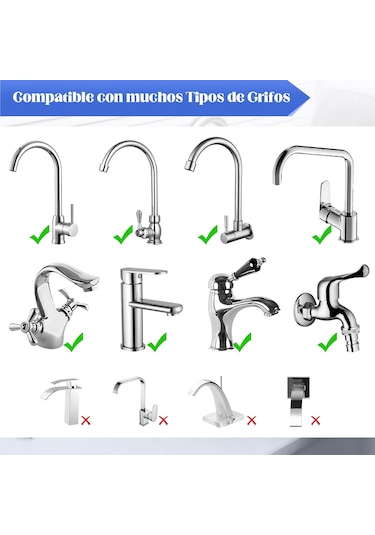 Compatible con muchos Tipos de Grifos