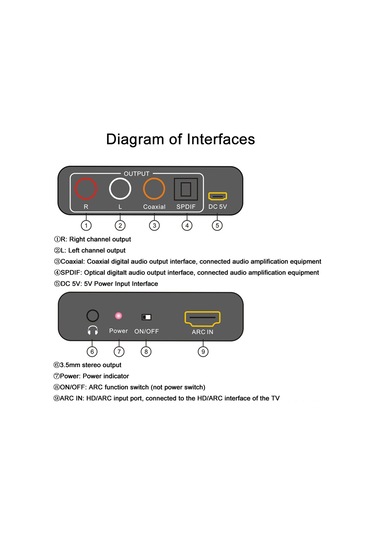 Diagram of Interfaces

OUTPUT

R L Coaxial SPDIF DC 5V

① ② ③ ④ ⑤

①R: Right channel output
②L: Left channel output
③Coaxial: Coaxial digital audio output interface, connected audio amplification equipment
④SPDIF: Optical digitalt audio output interface, connected audio amplification equipment
⑤DC 5V: 5V Power Input Interface

Power ON/OFF ARC IN

⑥ ⑦ ⑧ ⑨

⑥3.5mm stereo output
⑦Power: Power indicator
⑧ON/OFF: ARC function switch (not power switch)
⑨ARC IN: HD/ARC input port, connected to the HD/ARC interface of the TV