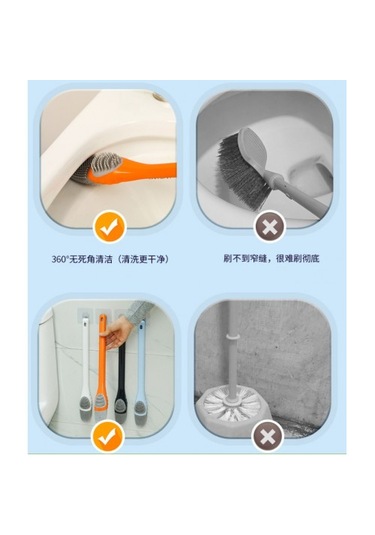 360°无死角清洁（清洗更干净）

刷不到窄缝，很难刷彻底