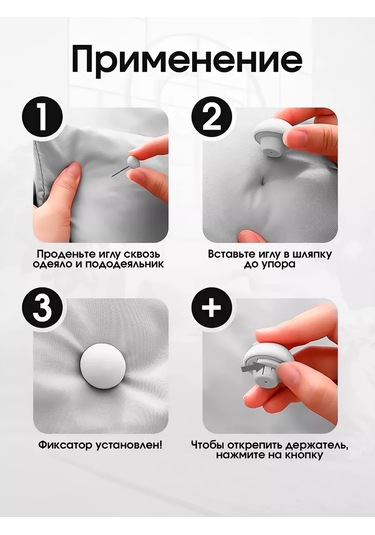 Применение

1

Проденьте иглу сквозь одеяло и пододеяльник

2

Вставьте иглу в шляпку до упора

3

Фиксатор установлен!

+

Чтобы открепить держатель, нажмите на кнопку