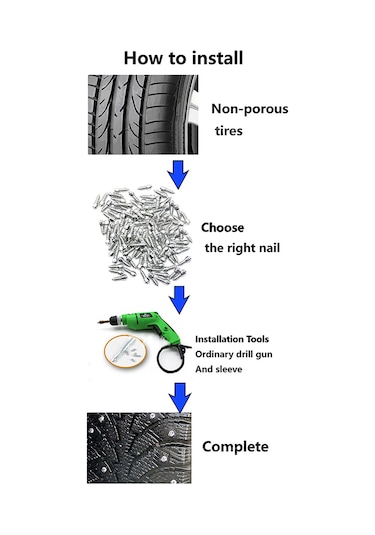 How to install

Non-porous tires

Choose the right nail

Installation Tools
Ordinary drill gun
And sleeve

Complete