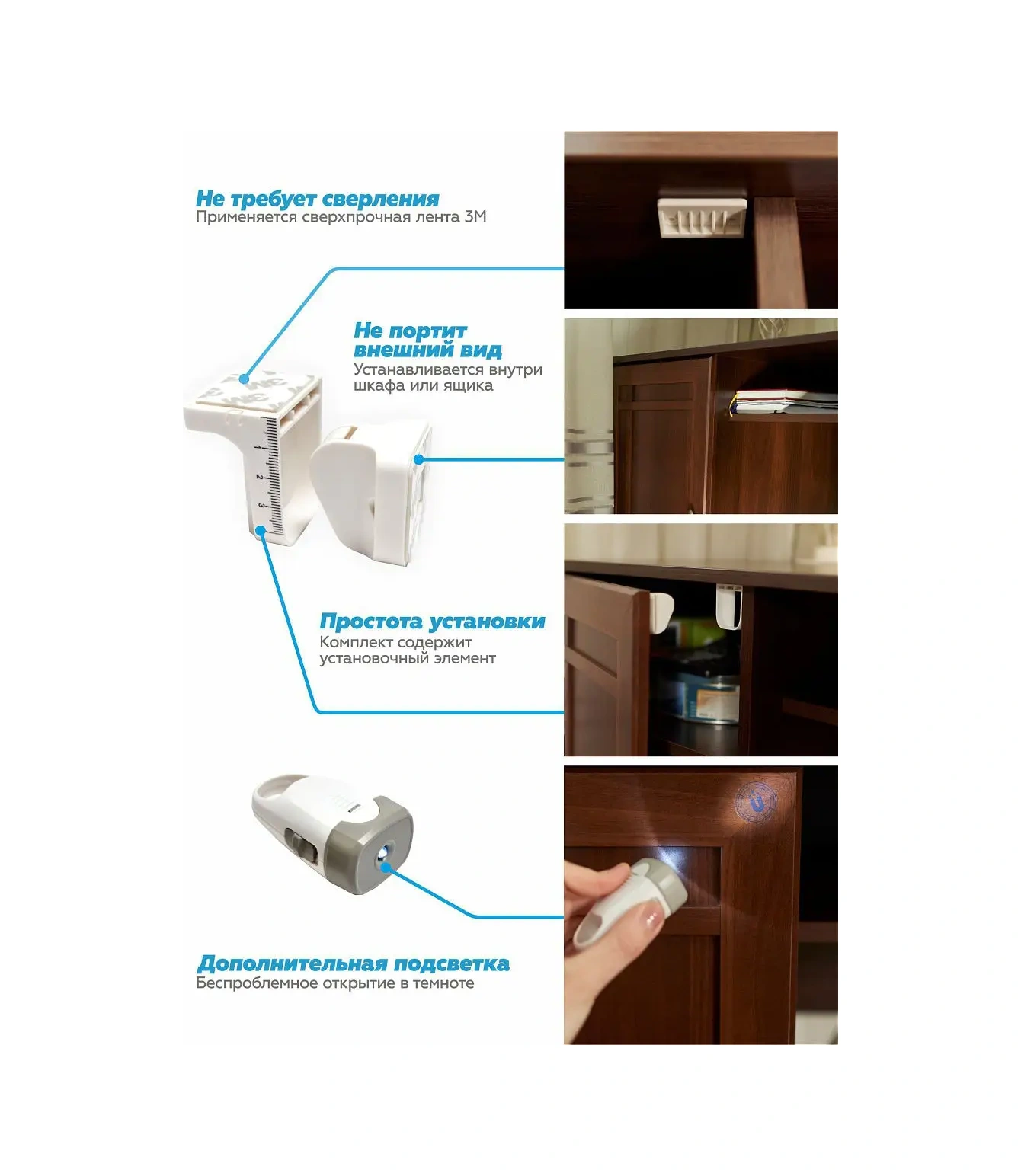 Не требует сверления
Применяется сверхпрочная лента 3М

Не портит внешний вид
Устанавливается внутри шкафа или ящика

1
2
3

Простота установки
Комплект содержит установочный элемент

Дополнительная подсветка
Беспроблемное открытие в темноте