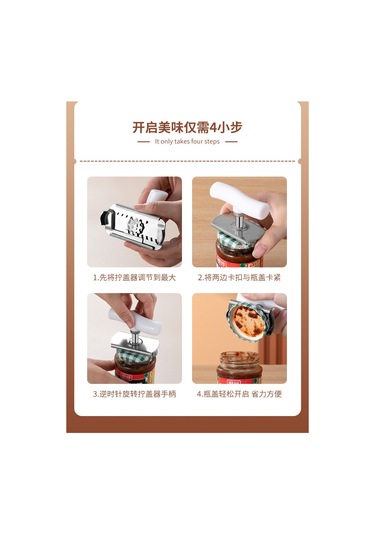 开启美味仅需4小步

It only takes four steps

1.先将拧盖器调节到最大

2.将两边卡扣与瓶盖卡紧

3.逆时针旋转拧盖器手柄

4.瓶盖轻松开启 省力方便