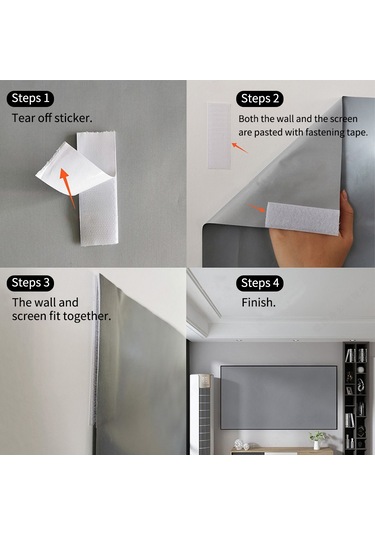 Steps 1
Tear off sticker.

Steps 2
Both the wall and the screen are pasted with fastening tape.

Steps 3
The wall and screen fit together.

Steps 4
Finish.