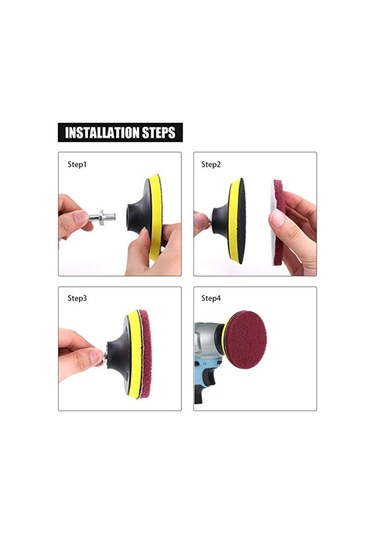 INSTALLATION STEPS

Step1

Step2

Step3

Step4