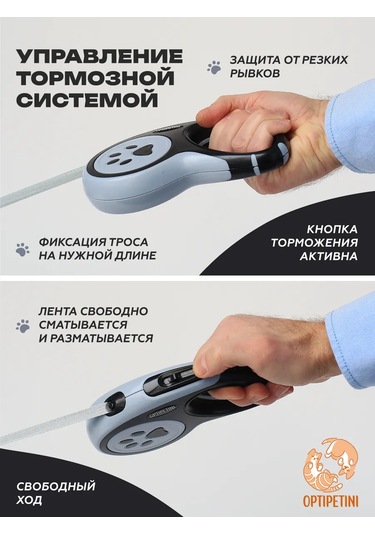 УПРАВЛЕНИЕ ТОРМОЗНОЙ СИСТЕМОЙ

ЗАЩИТА ОТ РЕЗКИХ РЫВКОВ

ФИКСАЦИЯ ТРОСА НА НУЖНОЙ ДЛИНЕ

КНОПКА ТОРМОЖЕНИЯ АКТИВНА

ЛЕНТА СВОБОДНО СМАТЫВАЕТСЯ И РАЗМАТЫВАЕТСЯ

OPTIPETINI

СВОБОДНЫЙ ХОД

OPTIPETINI