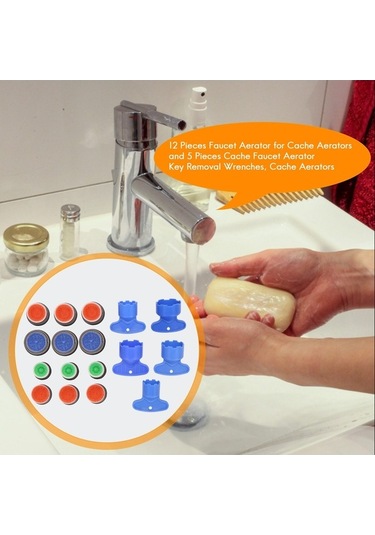 12 Pieces Faucet Aerator for Cache Aerators and 5 Pieces Cache Faucet Aerator Key Removal Wrenches, Cache Aerators