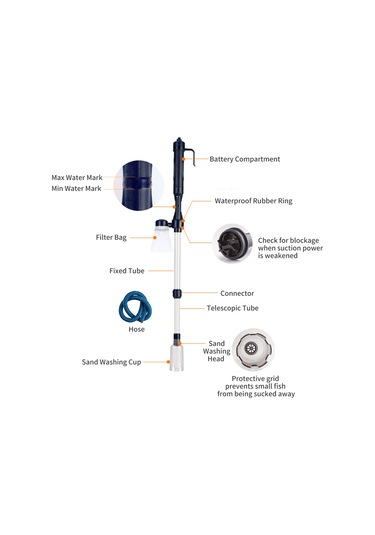 Battery Compartment

Max Water Mark

Min Water Mark

Waterproof Rubber Ring

Filter Bag

Check for blockage when suction power is weakened

Fixed Tube

Connector

Telescopic Tube

Hose

Sand Washing Head

Sand Washing Cup

Protective grid prevents small fish from being sucked away