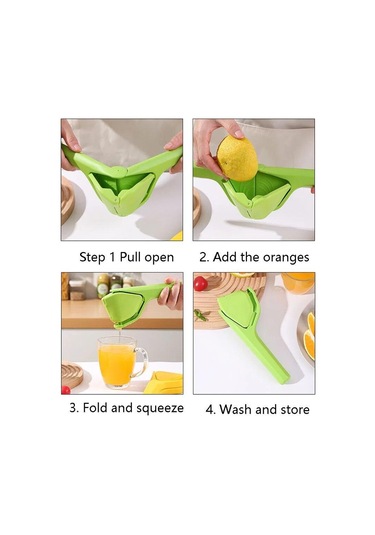 Step 1 Pull open

2. Add the oranges

3. Fold and squeeze

4. Wash and store