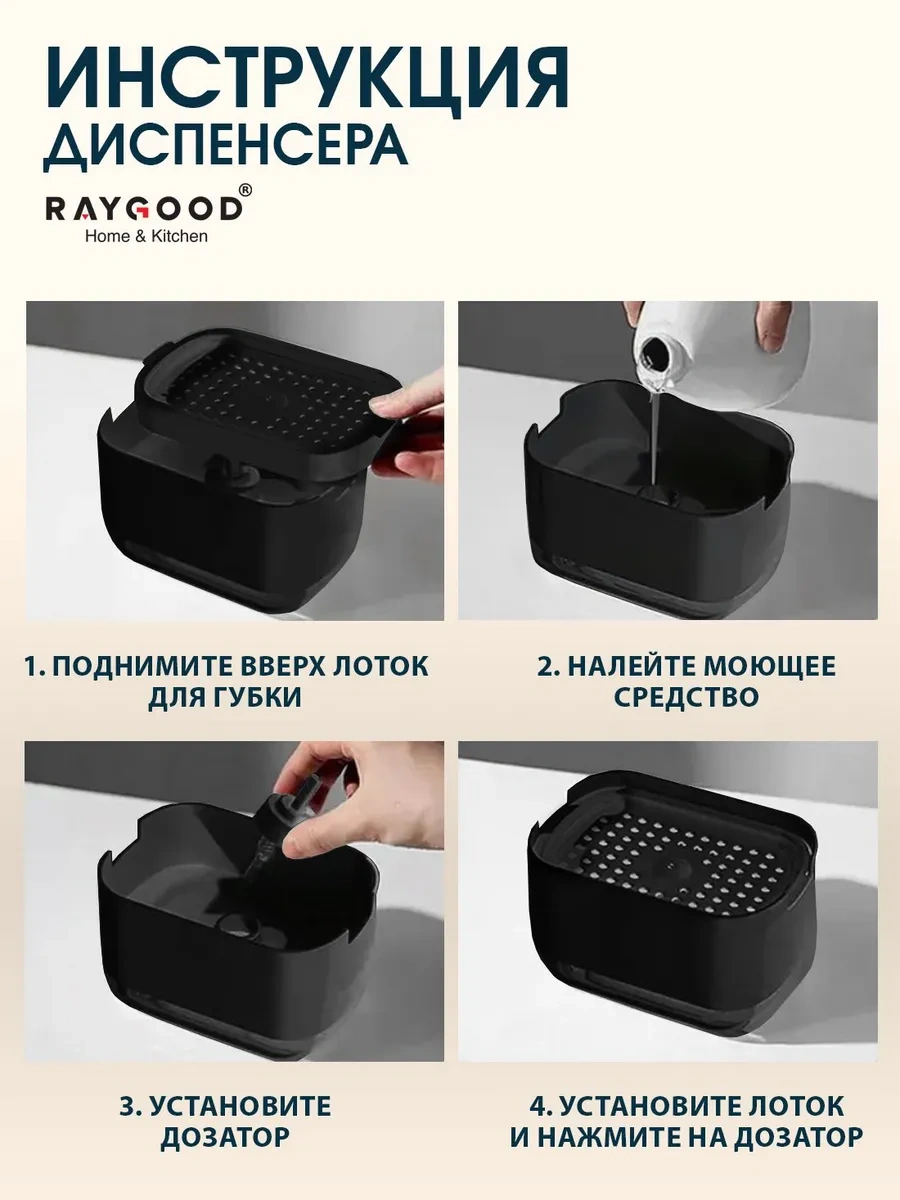 ИНСТРУКЦИЯ ДИСПЕНСЕРА

RAYGOOD®
Home & Kitchen

1. ПОДНИМИТЕ ВВЕРХ ЛОТОК ДЛЯ ГУБКИ

2. НАЛЕЙТЕ МОЮЩЕЕ СРЕДСТВО

3. УСТАНОВИТЕ ДОЗАТОР

4. УСТАНОВИТЕ ЛОТОК И НАЖМИТЕ НА ДОЗАТОР