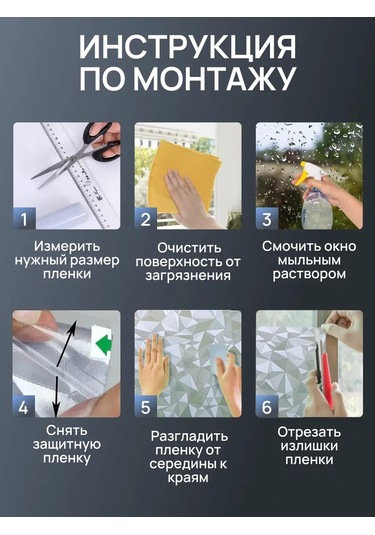 ИНСТРУКЦИЯ ПО МОНТАЖУ

1

Измерить нужный размер пленки

2

Очистить поверхность от загрязнения

3

Смочить окно мыльным раствором

4

Снять защитную пленку

5

Разгладить пленку от середины к краям

6

Отрезать излишки пленки