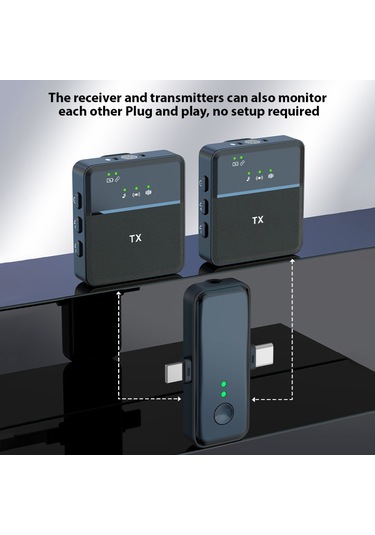 The receiver and transmitters can also monitor each other Plug and play, no setup required

TX

TX