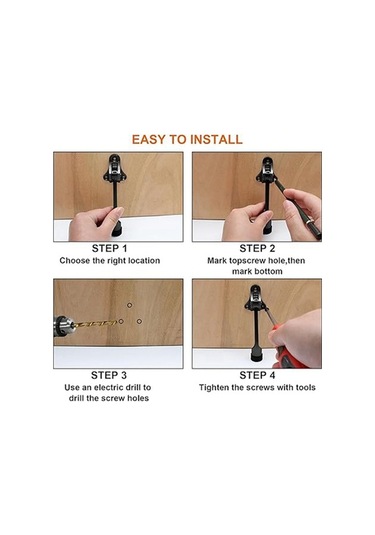 EASY TO INSTALL

STEP 1
Choose the right location

STEP 2
Mark topscrew hole,then mark bottom

STEP 3
Use an electric drill to drill the screw holes

STEP 4
Tighten the screws with tools