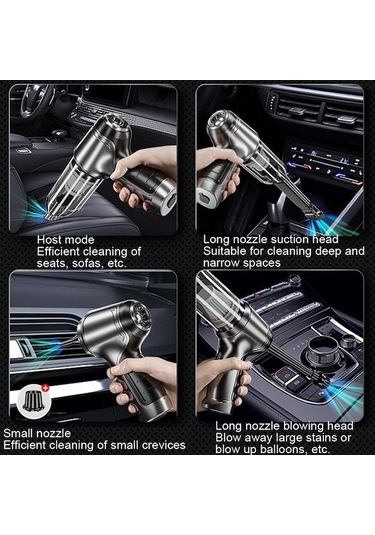 Host mode
Efficient cleaning of seats, sofas, etc.

Long nozzle suction head
Suitable for cleaning deep and narrow spaces

Small nozzle
Efficient cleaning of small crevices

Long nozzle blowing head
Blow away large stains or blow up balloons, etc.