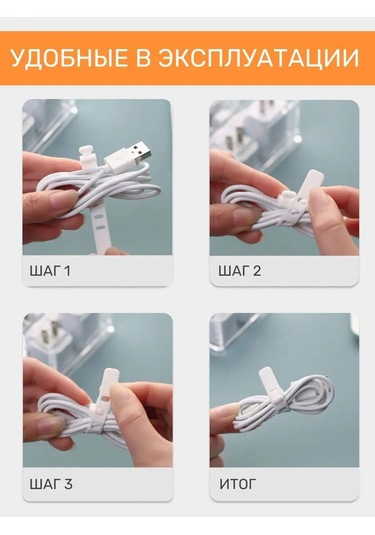 УДОБНЫЕ В ЭКСПЛУАТАЦИИ

ШАГ 1

ШАГ 2

ШАГ 3

ИТОГ