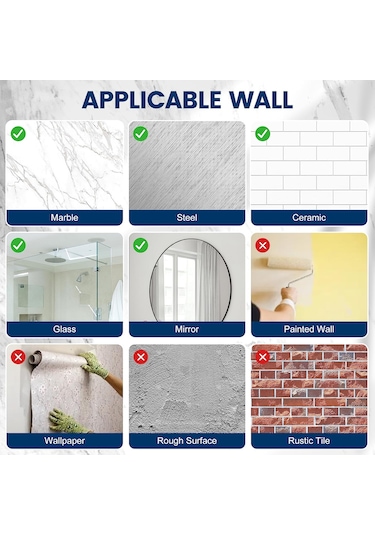 APPLICABLE WALL

Marble

Steel

Ceramic

Glass

Mirror

Painted Wall

Wallpaper

Rough Surface

Rustic Tile