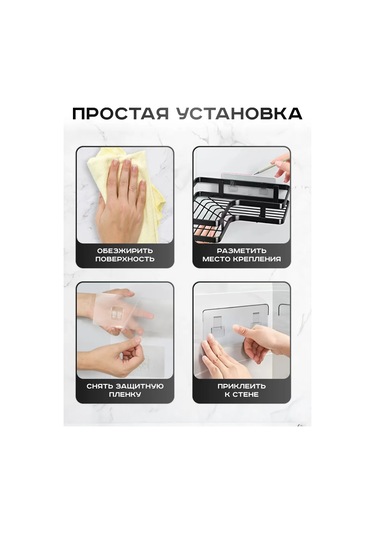 ПРОСТАЯ УСТАНОВКА

ОБЕЗЖИРИТЬ ПОВЕРХНОСТЬ

РАЗМЕТИТЬ МЕСТО КРЕПЛЕНИЯ

СНЯТЬ ЗАЩИТНУЮ ПЛЕНКУ

ПРИКЛЕИТЬ К СТЕНЕ