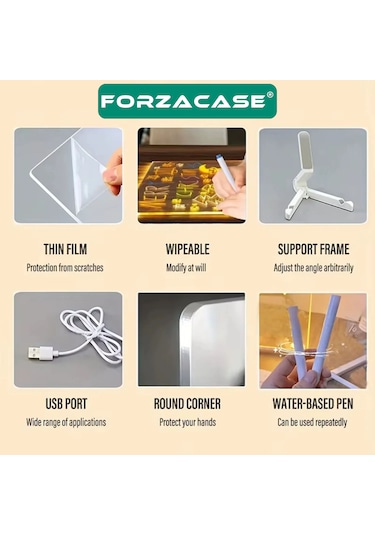 FORZACASE®

THIN FILM
Protection from scratches

WIPEABLE
Modify at will

SUPPORT FRAME
Adjust the angle arbitrarily

USB PORT
Wide range of applications

ROUND CORNER
Protect your hands

WATER-BASED PEN
Can be used repeatedly